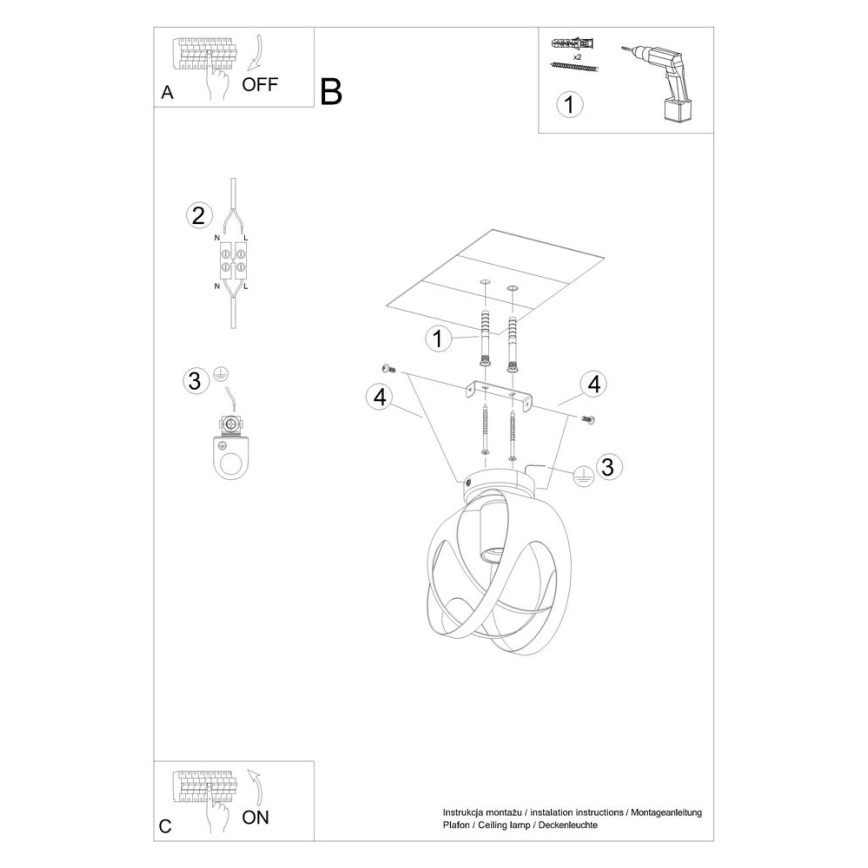 A
OFF

B

x2

1

2

N L

N L

3

1

4

4

3

C
ON

Instrukcja montażu / instalation instructions / Montageanleitung
Plafon / Ceiling lamp / Deckenleuchte