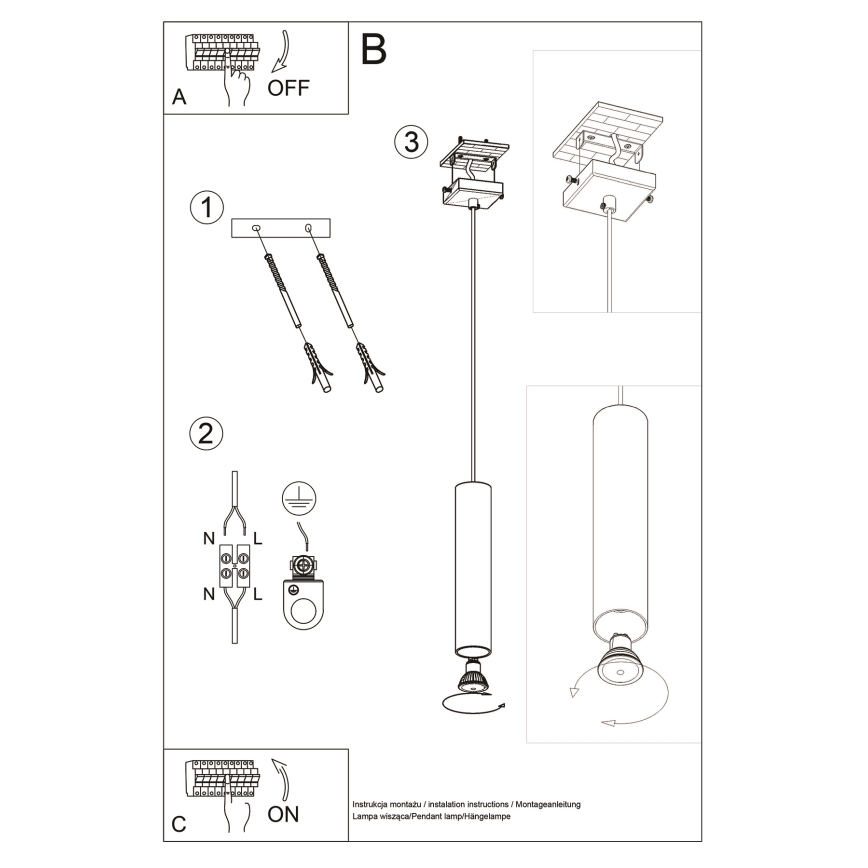 A
OFF

B

1

2

N L
N L

3

C
ON

Instrukcja montażu / instalation instructions / Montageanleitung
Lampa wisząca/Pendant lamp/Hängelampe