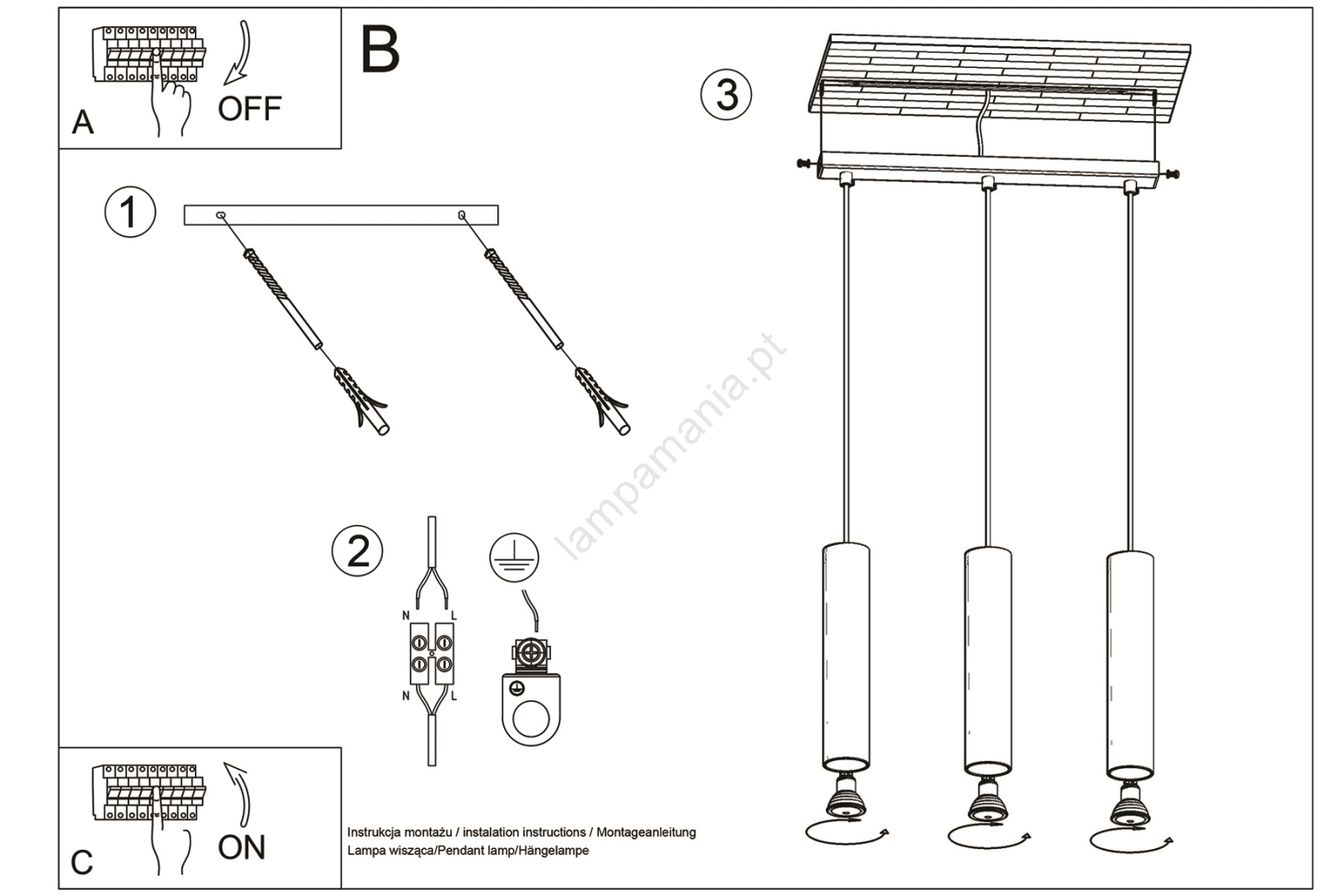 A
OFF

B

1

2

N L
N L

3

lampamania.pt

C
ON

Instrukcja montażu / instalation instructions / Montageanleitung
Lampa wisząca/Pendant lamp/Hängelampe