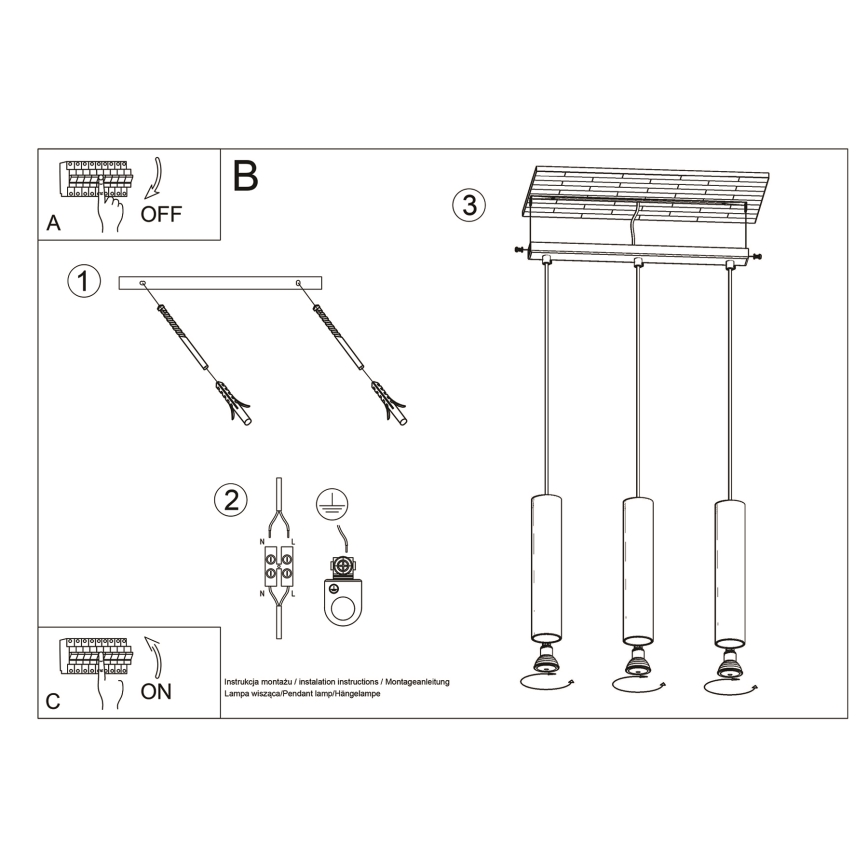 A

OFF

B

1

2

N L

N L

3

C

ON

Instrukcja montażu / instalation instructions / Montageanleitung
Lampa wisząca/Pendant lamp/Hängelampe