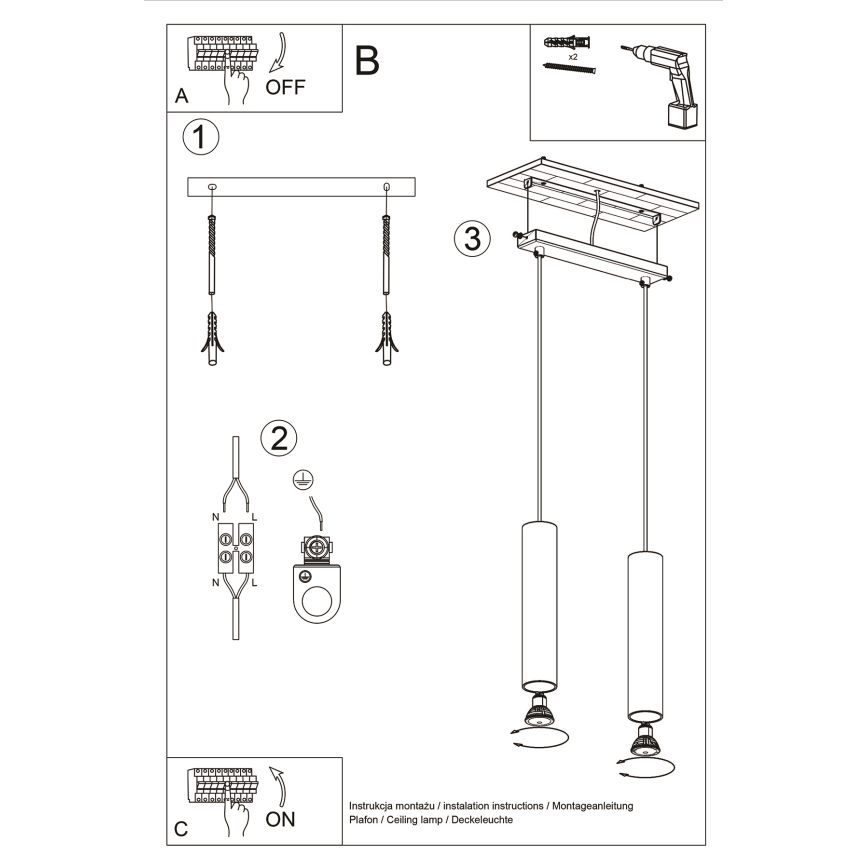 A
OFF
B
x2
1
3
2
N L
N L
C
ON
Instrukcja montażu / instalation instructions / Montageanleitung
Plafon / Ceiling lamp / Deckeleuchte