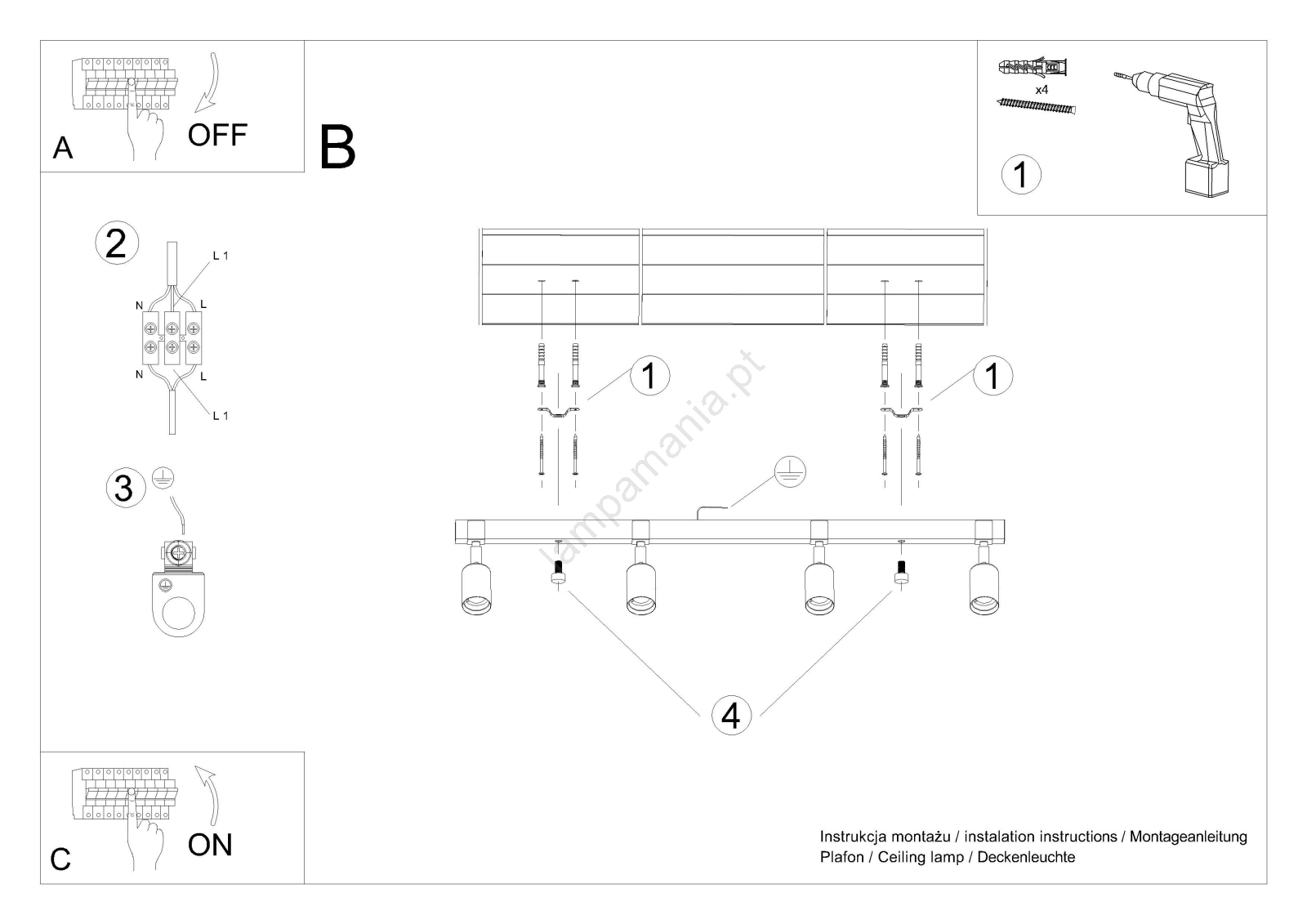 A
OFF

B

x4
1

2
L 1
N
L
N
L
L 1

3

1
1

lampamania.pt

4

C
ON

Instrukcja montażu / instalation instructions / Montageanleitung
Plafon / Ceiling lamp / Deckenleuchte