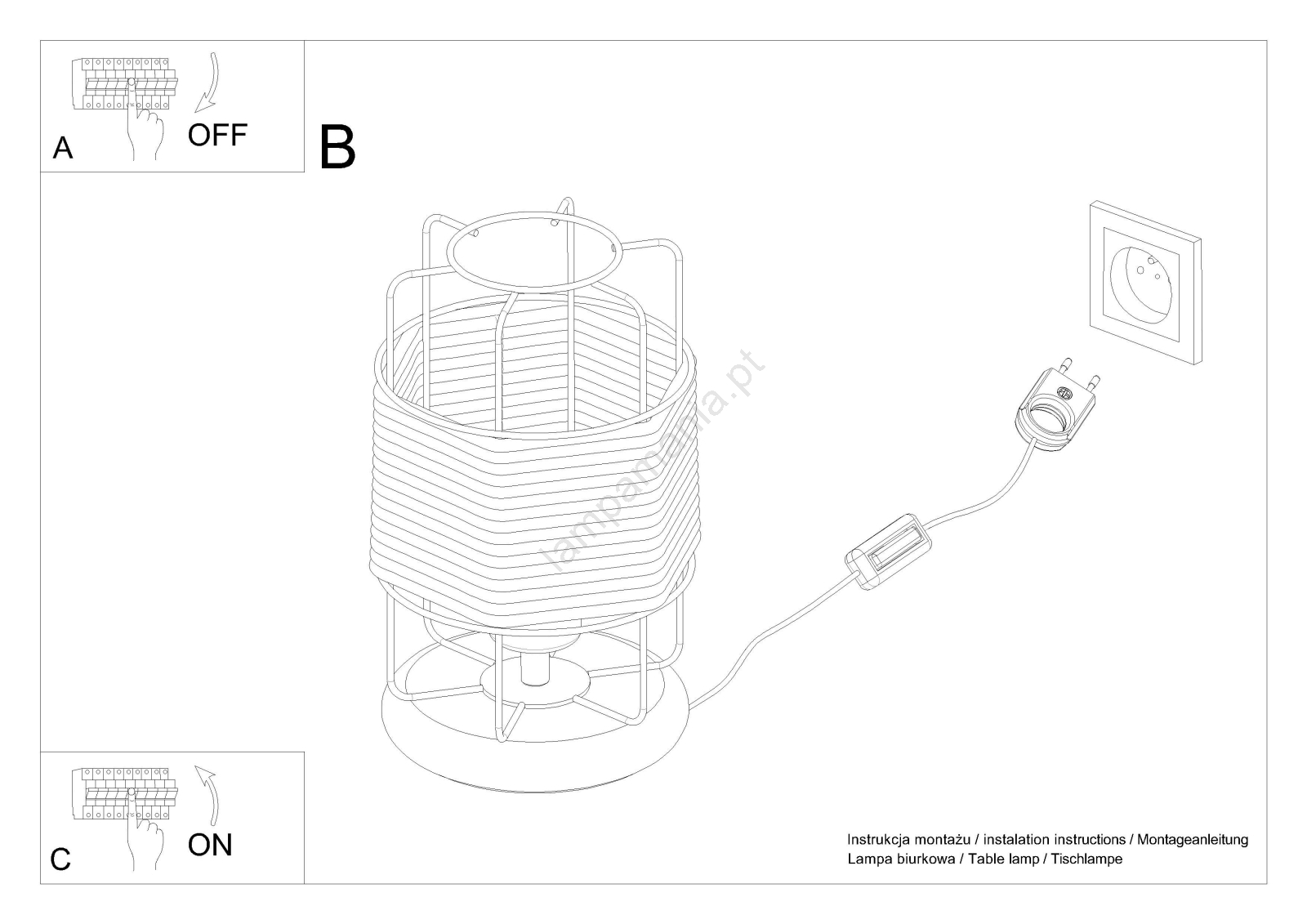 A

OFF

B

lampamania.pt

C

ON

Instrukcja montażu / instalation instructions / Montageanleitung
Lampa biurkowa / Table lamp / Tischlampe