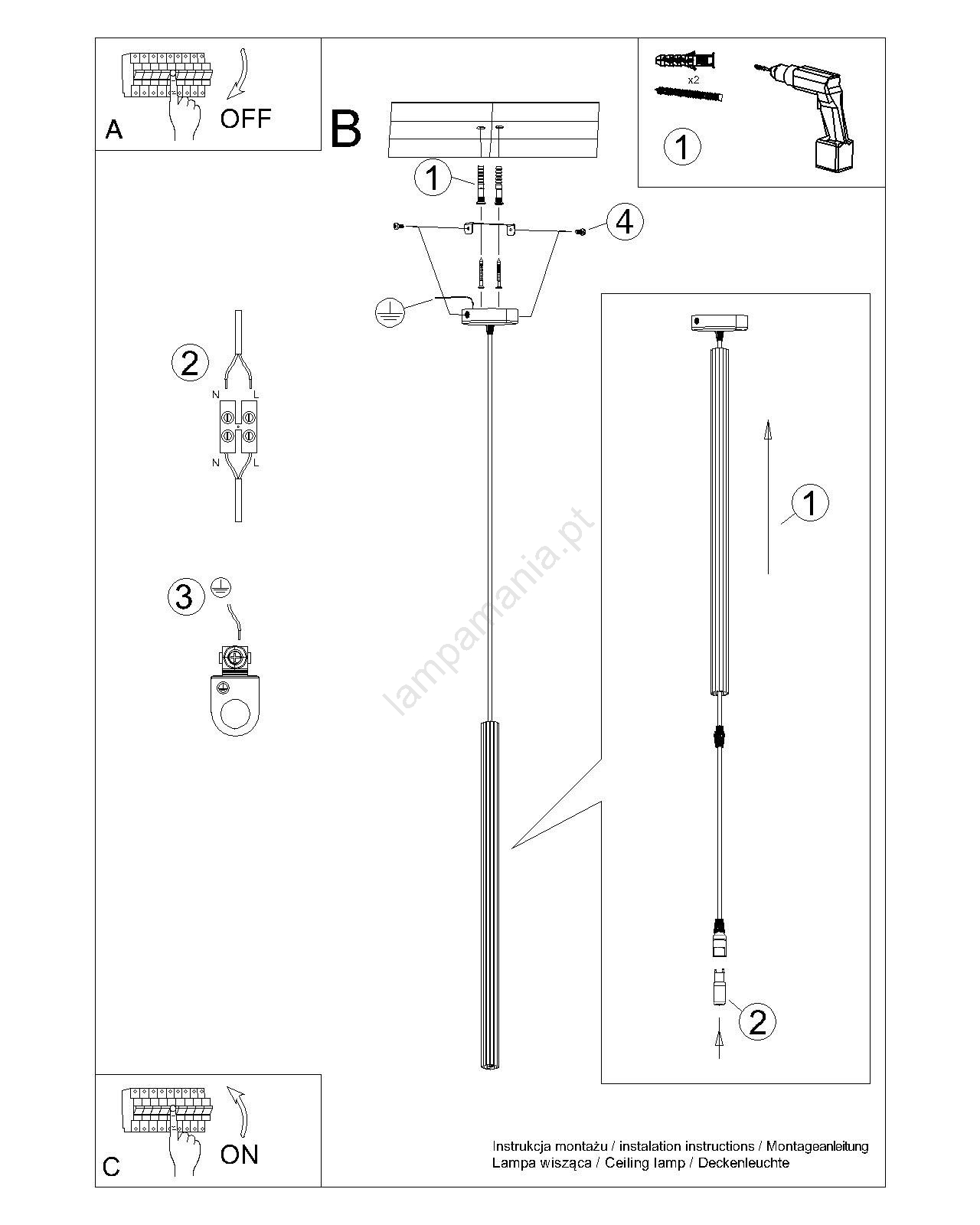 A
OFF

B

x2

1

1

4

2
N L
N L

3

lampamania.pt

1

2

C
ON

Instrukcja montażu / instalation instructions / Montageanleitung
Lampa wisząca / Ceiling lamp / Deckenleuchte