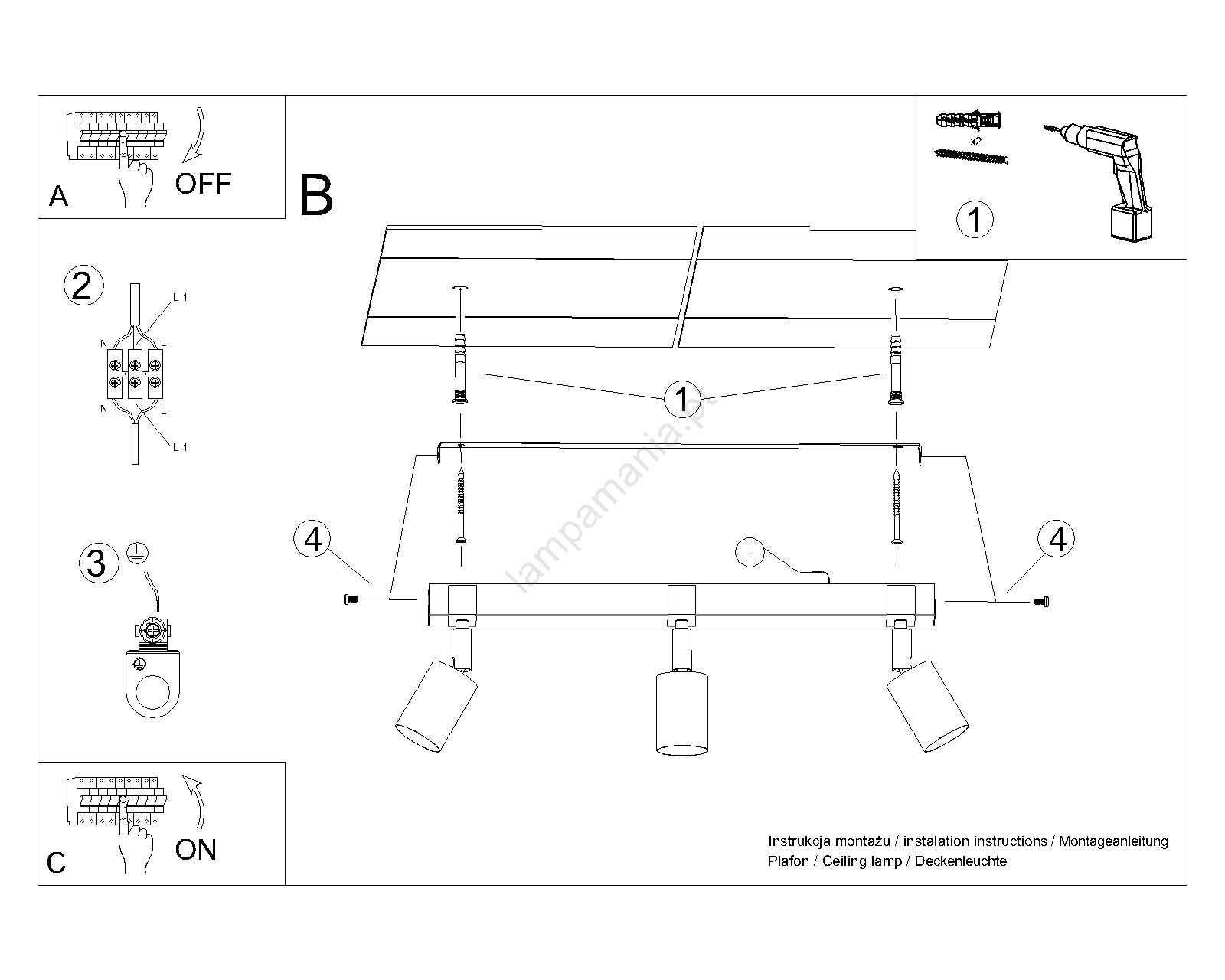 A
OFF

B

x2

1

2
L 1
N
L
N
L
L 1

1

3

4

4

lampamania.pl

C
ON

Instrukcja montażu / instalation instructions / Montageanleitung
Plafon / Ceiling lamp / Deckenleuchte