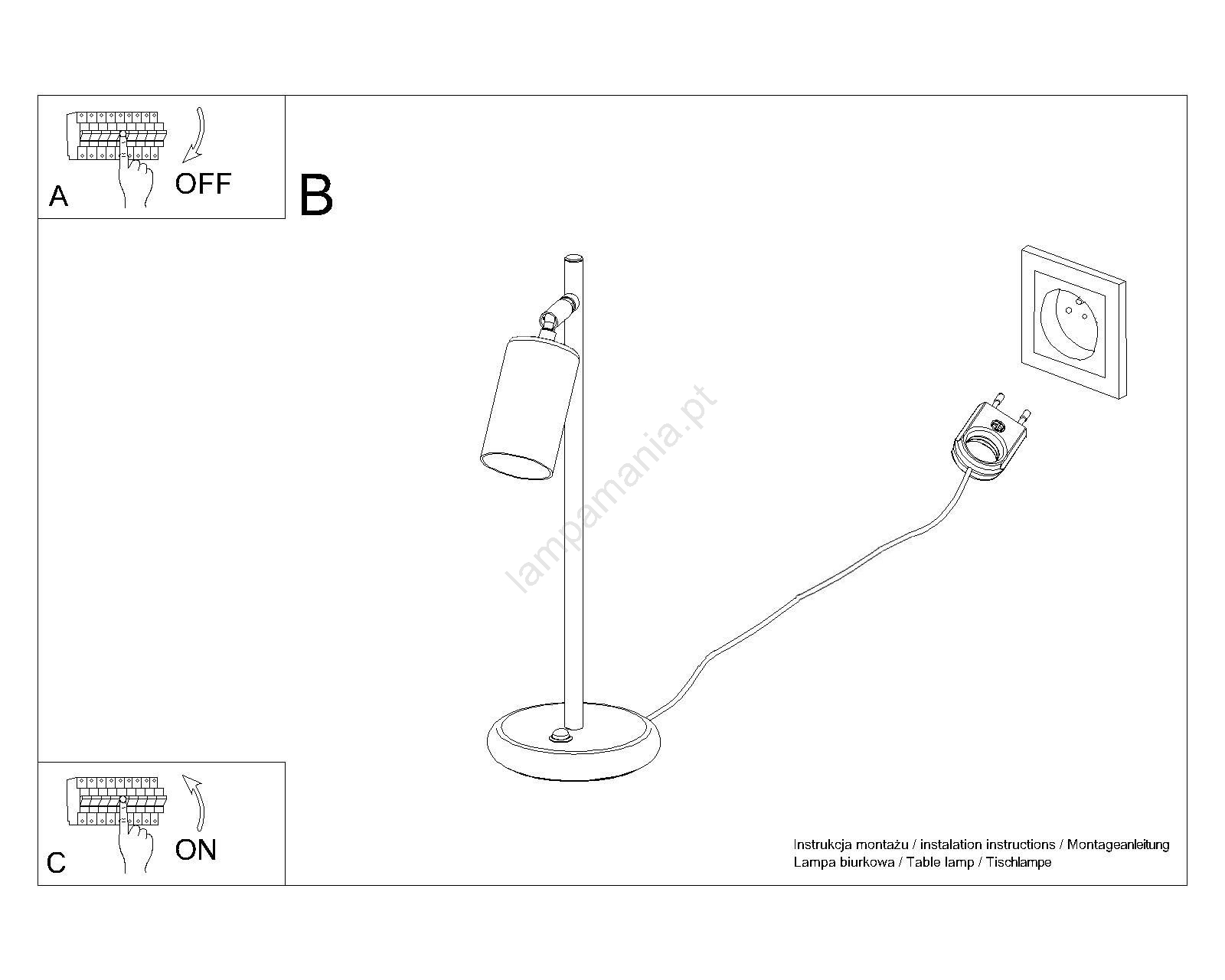 A OFF

B

lampamania.pt

C ON

Instrukcja montażu / instalation instructions / Montageanleitung
Lampa biurkowa / Table lamp / Tischlampe