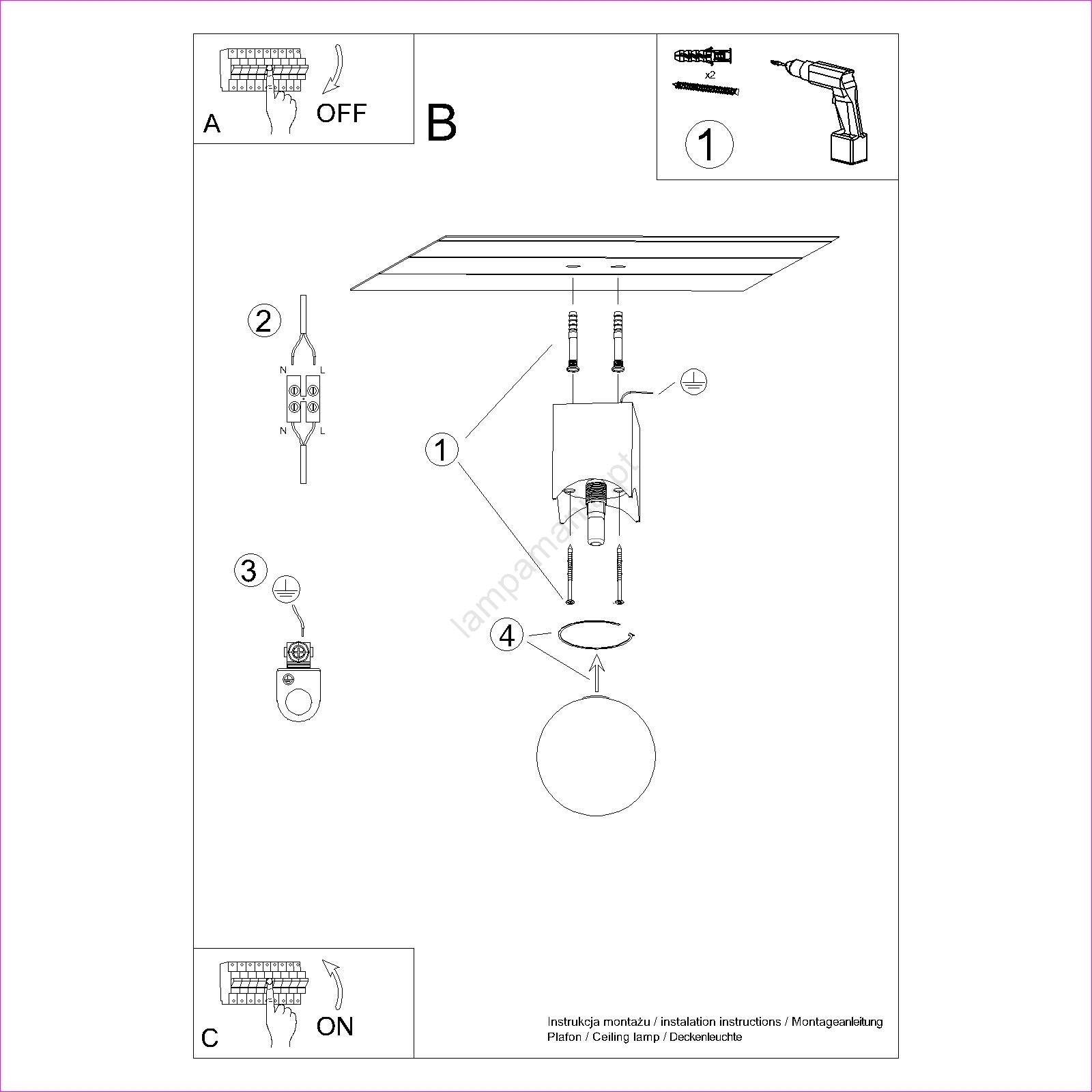 A OFF

B

x2

1

2

N L

N L

1

3

4

lampamania.pt

C ON

Instrukcja montażu / instalation instructions / Montageanleitung
Plafon / Ceiling lamp / Deckenleuchte