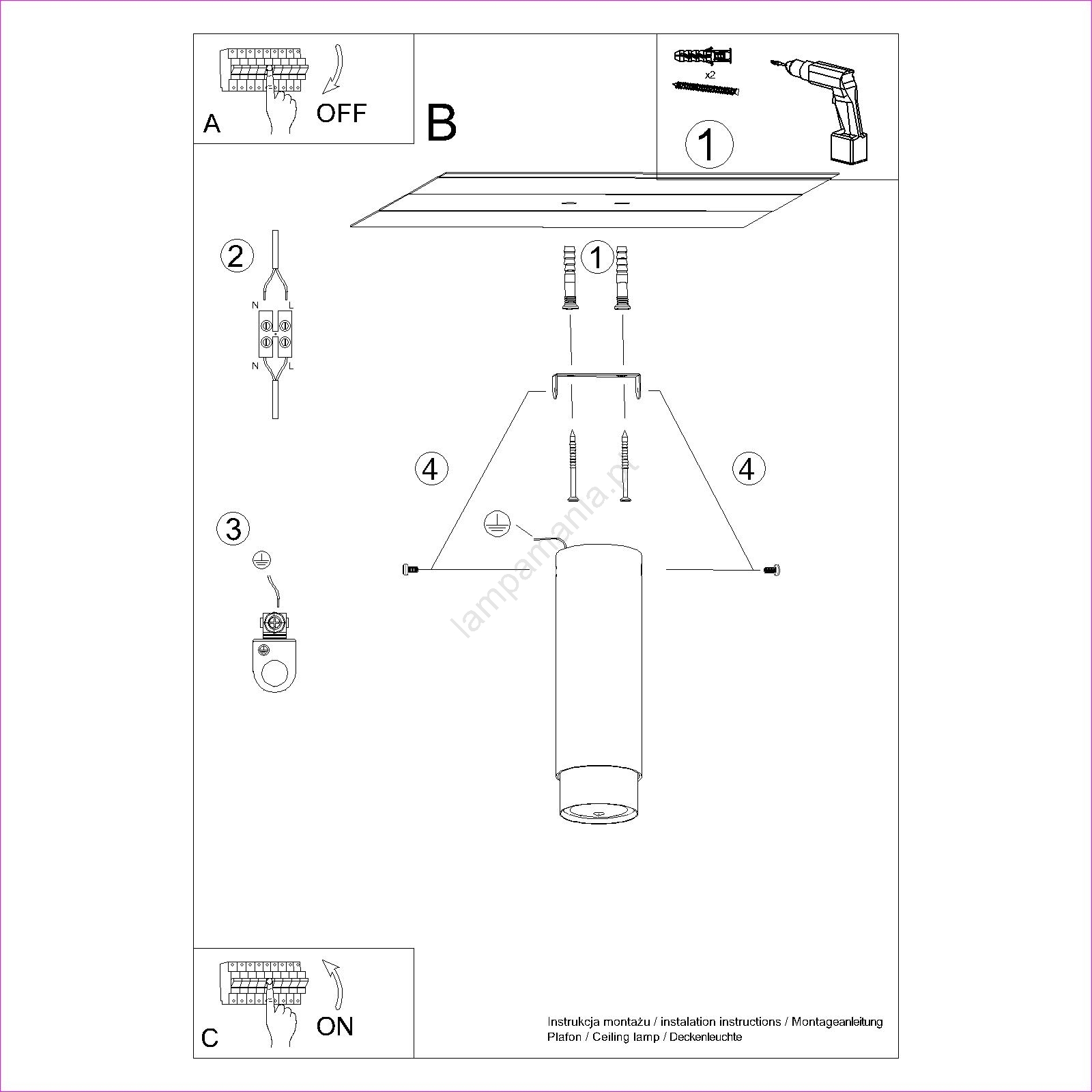 A OFF

B

x2

1

2

N L

N L

1

4

4

3

lampamania.pt

C ON

Instrukcja montażu / instalation instructions / Montageanleitung
Plafon / Ceiling lamp / Deckenleuchte