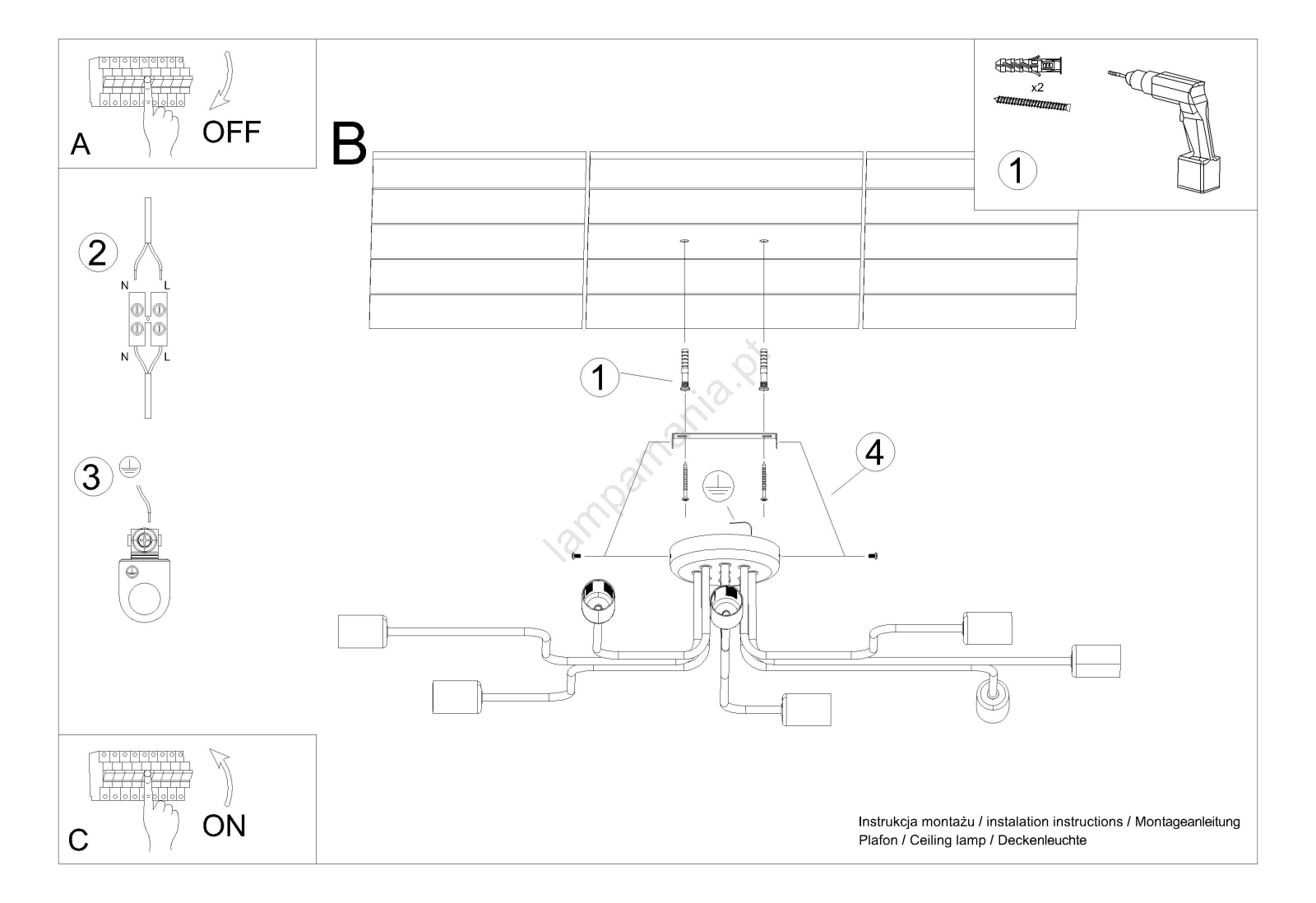 A
OFF

B

x2

1

2
N L
N L

3

1

4

lampamania.pt

C
ON

Instrukcja montażu / instalation instructions / Montageanleitung
Plafon / Ceiling lamp / Deckenleuchte