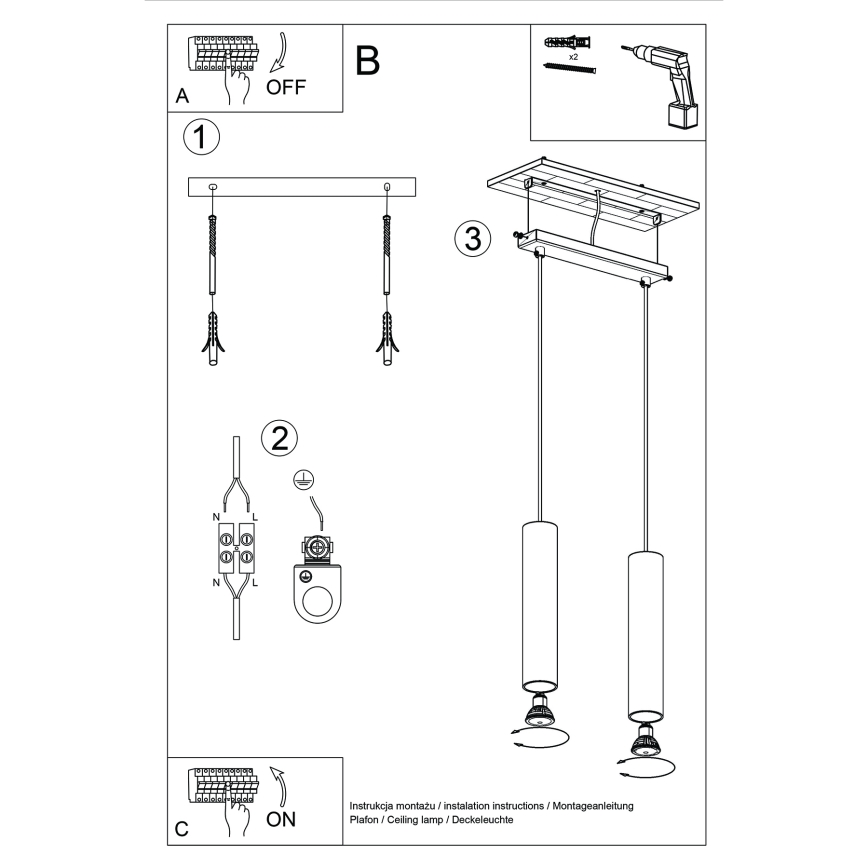 A
OFF

B

x2

1

3

2

N L
N L

C
ON

Instrukcja montażu / instalation instructions / Montageanleitung
Plafon / Ceiling lamp / Deckeleuchte