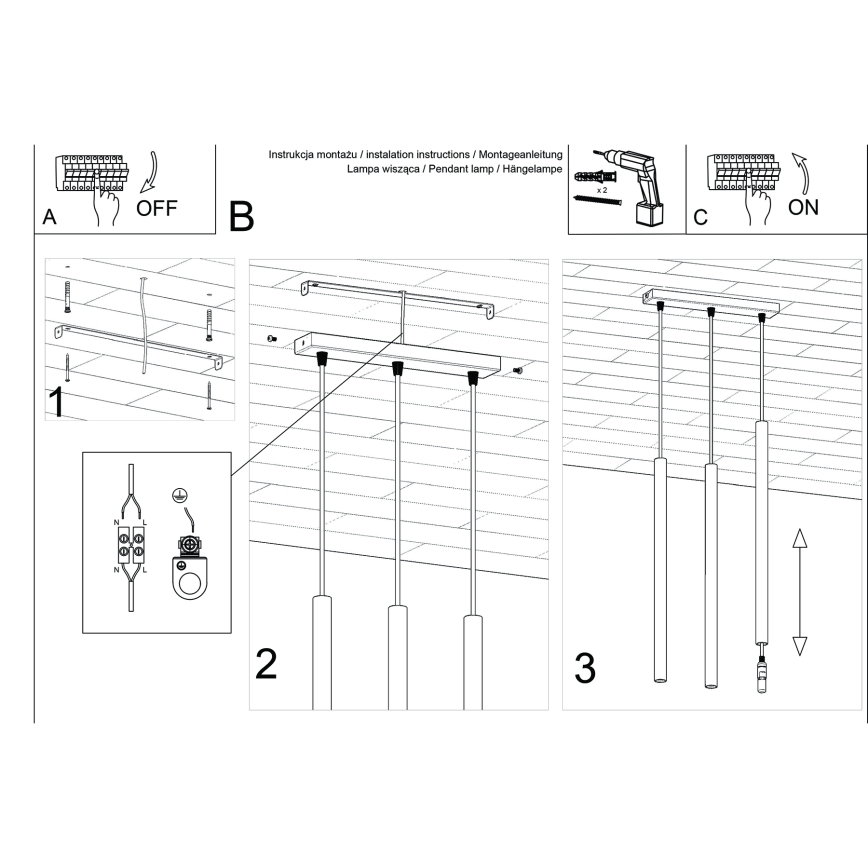 A OFF

B

Instrukcja montażu / instalation instructions / Montageanleitung
Lampa wisząca / Pendant lamp / Hängelampe

x 2

C ON

1

N L
N L

2

3