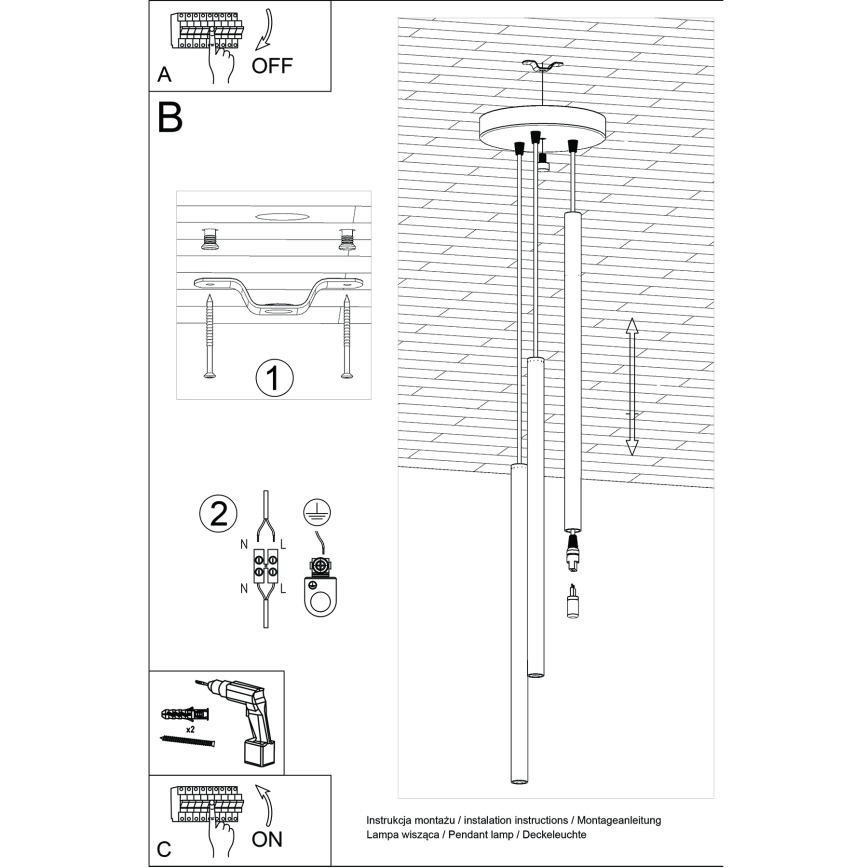 A
OFF

B

1

2
N L
N L

x2

C
ON

Instrukcja montażu / instalation instructions / Montageanleitung
Lampa wisząca / Pendant lamp / Deckeleuchte