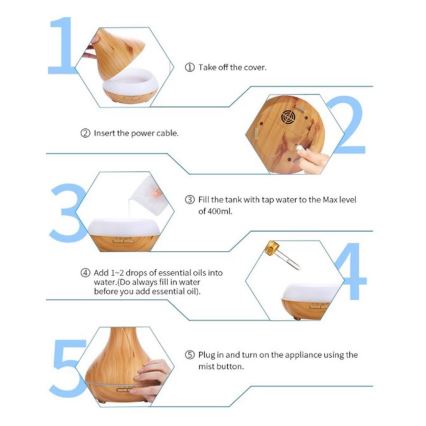 1

① Take off the cover.

2

② Insert the power cable.

3

③ Fill the tank with tap water to the Max level of 400ml.

4

④ Add 1~2 drops of essential oils into water.(Do always fill in water before you add essential oil).

5

⑤ Plug in and turn on the appliance using the mist button.